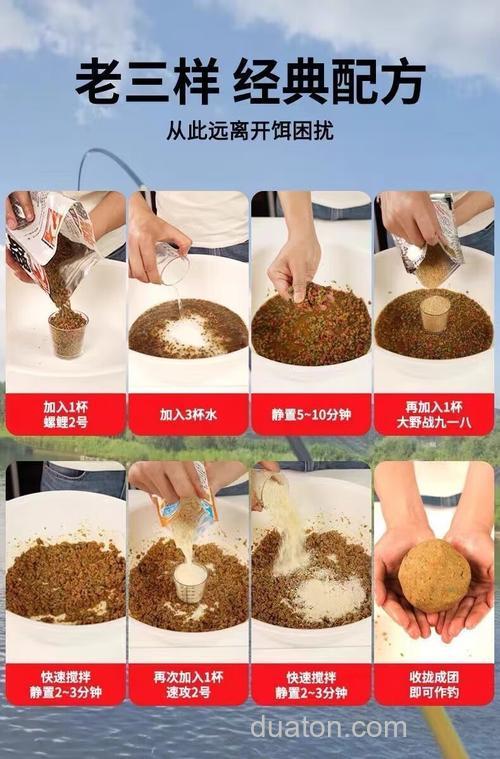 老三样 经典配方

从此远离开饵困扰

加入1杯
螺鲤2号

加入3杯水

静置5~10分钟

再加入1杯
大野战九一八

快速搅拌
静置2~3分钟

再次加入1杯
速攻2号

快速搅拌
静置2~3分钟

收拢成团
即可作钓

duaton.com