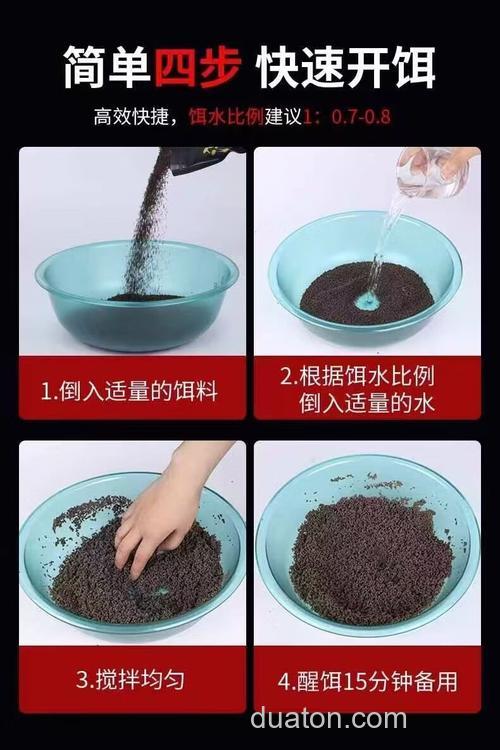 简单四步 快速开饵

高效快捷，饵水比例建议1：0.7-0.8

1.倒入适量的饵料

2.根据饵水比例倒入适量的水

3.搅拌均匀

4.醒饵15分钟备用

duaton.com